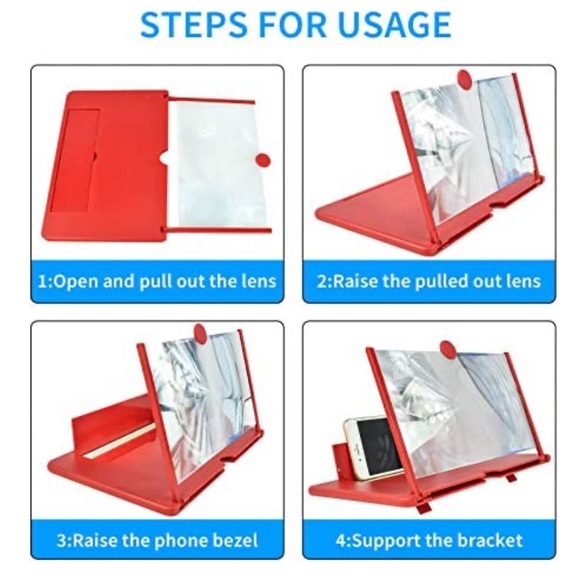 STEPS FOR USAGE

1:Open and pull out the lens

2:Raise the pulled out lens

3:Raise the phone bezel

4:Support the bracket